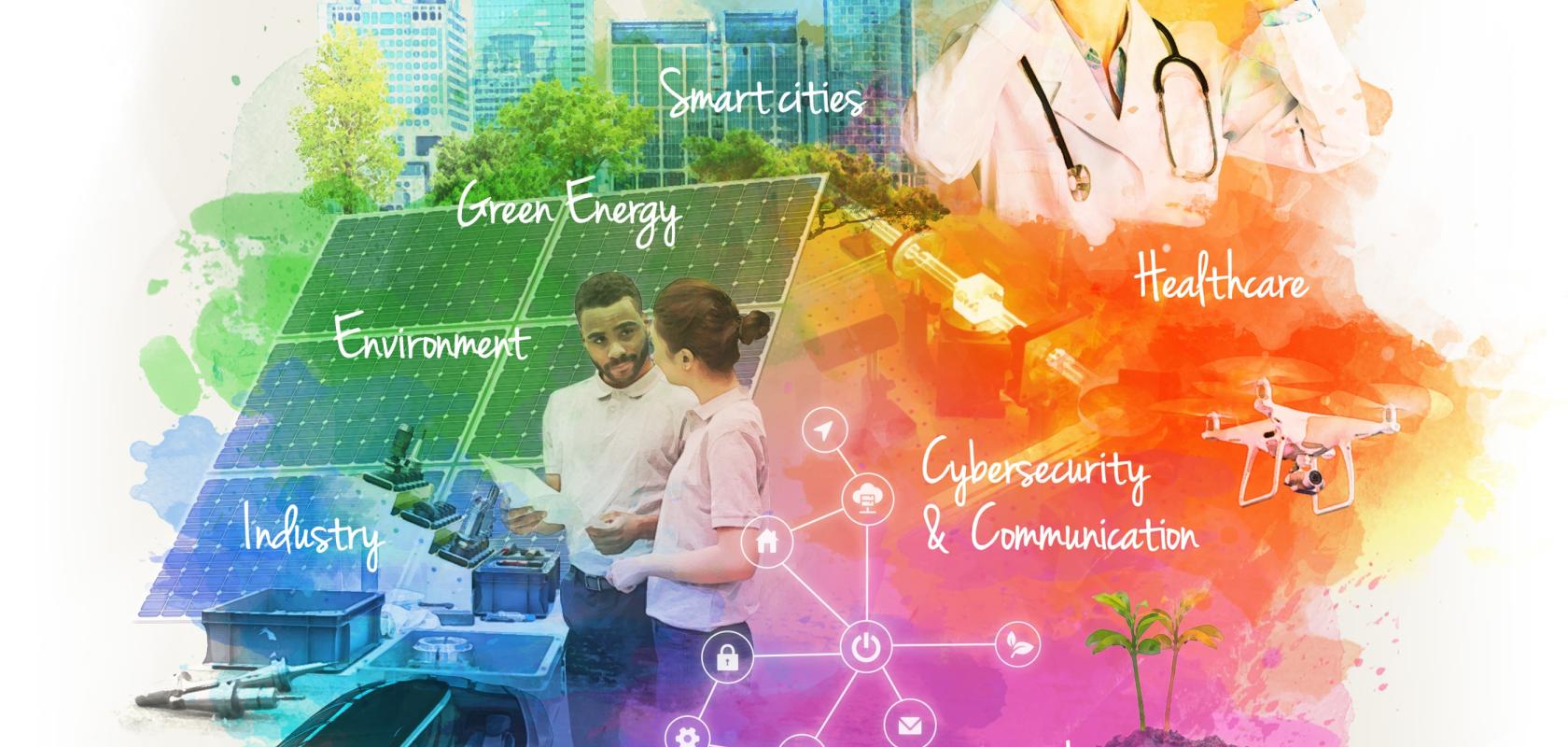 Smart cities

Green Energy

Healthcare

Environment

Cybersecurity
& Communication

Industry